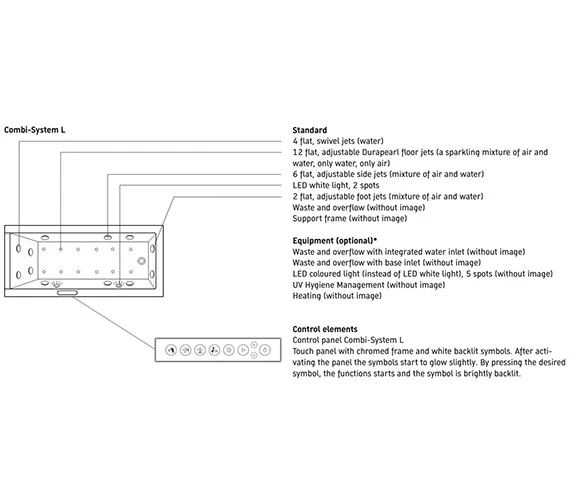 Combi-System L

Standard
4 flat, swivel jets (water)
12 flat, adjustable Durapearl floor jets (a sparkling mixture of air and water, only water, only air)
6 flat, adjustable side jets (mixture of air and water)
LED white light, 2 spots
2 flat, adjustable foot jets (mixture of air and water)
Waste and overflow (without image)
Support frame (without image)

Equipment (optional)*
Waste and overflow with integrated water inlet (without image)
Waste and overflow with base inlet (without image)
LED coloured light (instead of LED white light), 5 spots (without image)
UV Hygiene Management (without image)
Heating (without image)

Control elements
Control panel Combi-System L
Touch panel with chromed frame and white backlit symbols. After activating the panel the symbols start to glow slightly. By pressing the desired symbol, the functions starts and the symbol is brightly backlit.