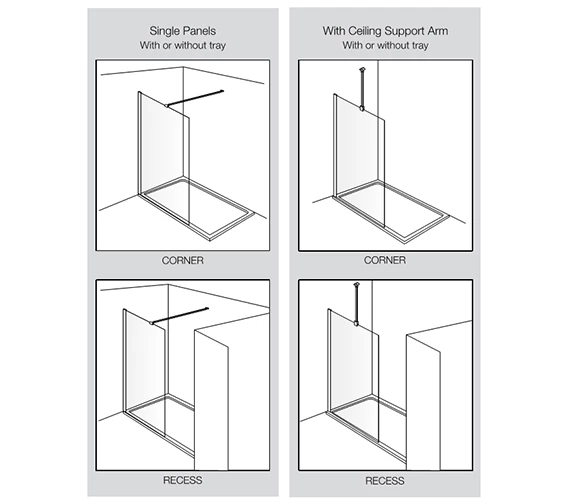 Single Panels
With or without tray

CORNER

RECESS

With Ceiling Support Arm
With or without tray

CORNER

RECESS