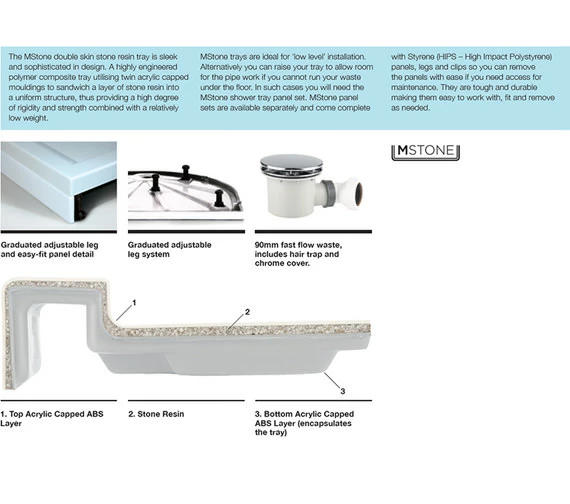 The MStone double skin stone resin tray is sleek and sophisticated in design. A highly engineered polymer composite tray utilising twin acrylic capped mouldings to sandwich a layer of stone resin into a uniform structure, thus providing a high degree of rigidity and strength combined with a relatively low weight.

MStone trays are ideal for 'low level' installation. Alternatively you can raise your tray to allow room for the pipe work if you cannot run your waste under the floor. In such cases you will need the MStone shower tray panel set. MStone panel sets are available separately and come complete

with Styrene (HIPS – High Impact Polystyrene) panels, legs and clips so you can remove the panels with ease if you need access for maintenance. They are tough and durable making them easy to work with, fit and remove as needed.

MSTONE

Graduated adjustable leg and easy-fit panel detail

Graduated adjustable leg system

90mm fast flow waste, includes hair trap and chrome cover.

1

2

3

1. Top Acrylic Capped ABS Layer

2. Stone Resin

3. Bottom Acrylic Capped ABS Layer (encapsulates the tray)